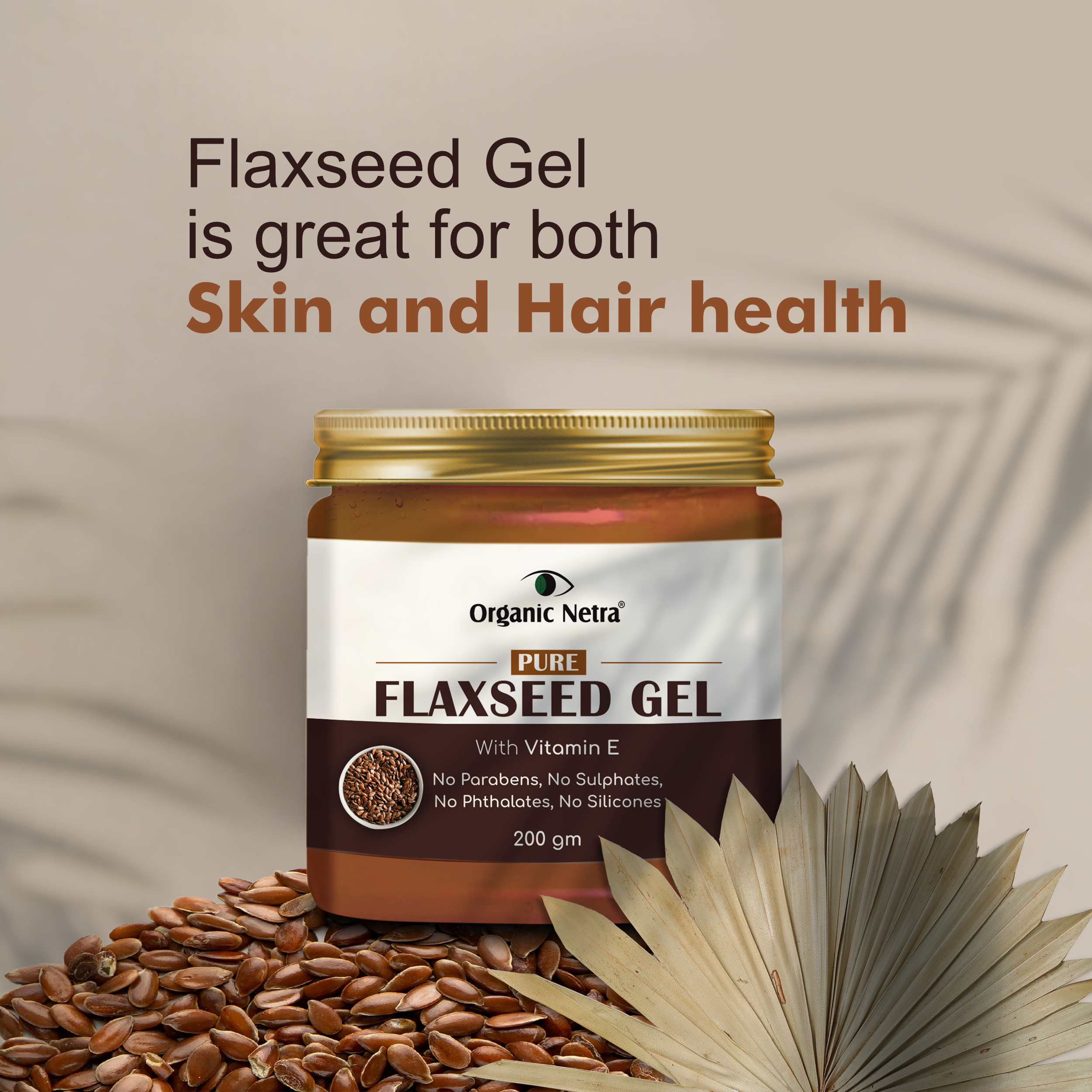 Flaxseed Gel is great for both
Skin and Hair health

Organic Netra®

PURE
FLAXSEED GEL

With Vitamin E

No Parabens, No Sulphates, No Phthalates, No Silicones

200 gm