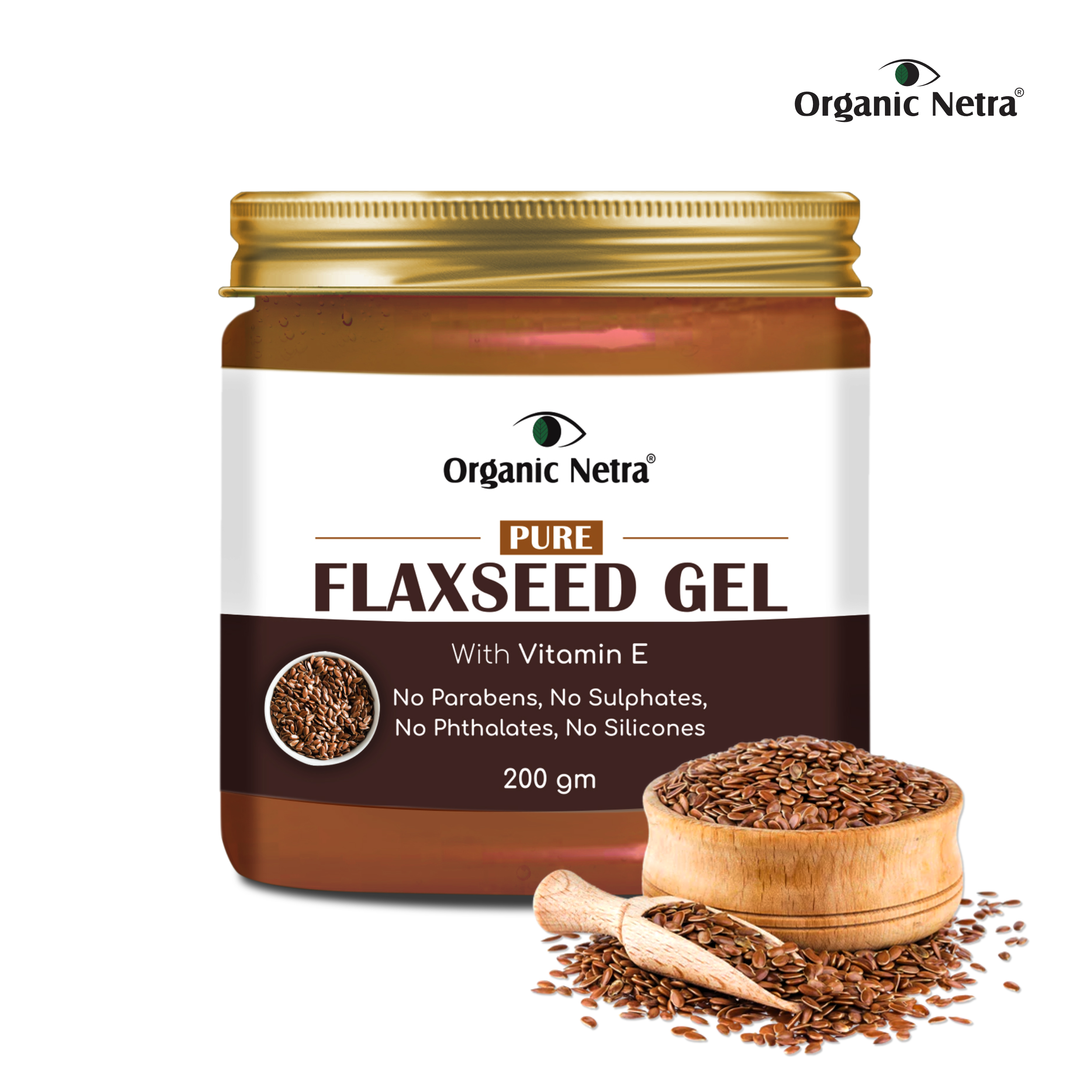 Organic Netra®

Organic Netra®

PURE
FLAXSEED GEL

With Vitamin E

No Parabens, No Sulphates, No Phthalates, No Silicones

200 gm