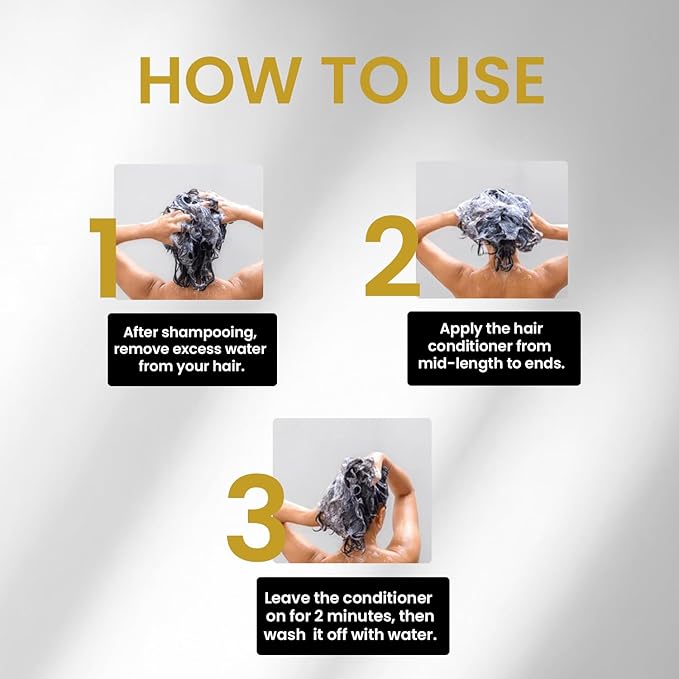 HOW TO USE

1

After shampooing, remove excess water from your hair.

2

Apply the hair conditioner from mid-length to ends.

3

Leave the conditioner on for 2 minutes, then wash it off with water.