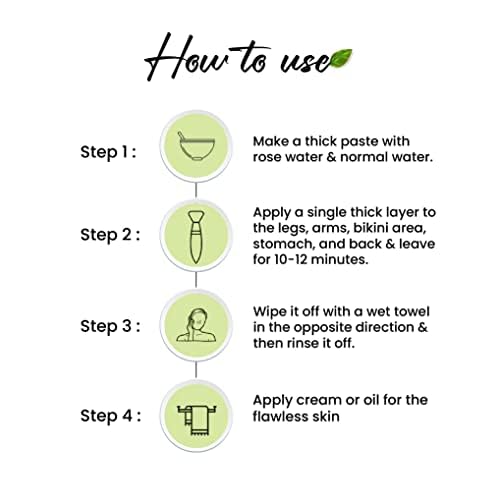 How to use

Step 1 :

Make a thick paste with rose water & normal water.

Step 2 :

Apply a single thick layer to the legs, arms, bikini area, stomach, and back & leave for 10-12 minutes.

Step 3 :

Wipe it off with a wet towel in the opposite direction & then rinse it off.

Step 4 :

Apply cream or oil for the flawless skin